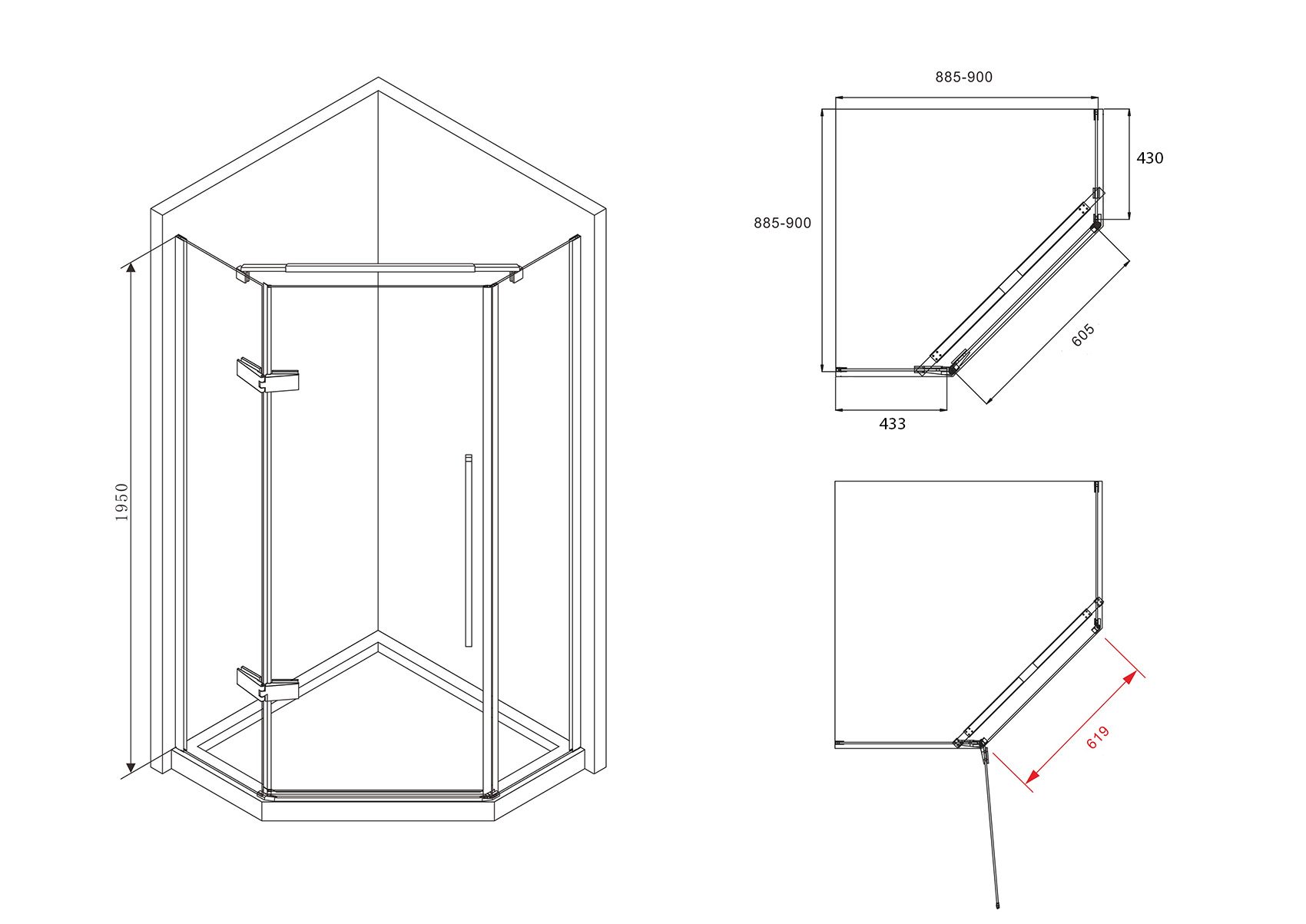 1950

885-900

885-900

430

605

433

619