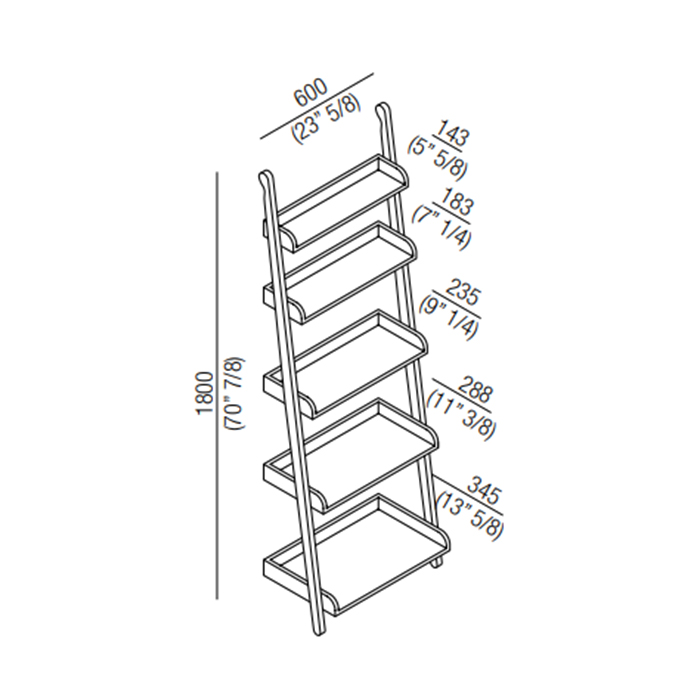 600
(23" 5/8)

143
(5" 5/8)

183
(7" 1/4)

235
(9" 1/4)

288
(11" 3/8)

345
(13" 5/8)

1800
(70" 7/8)