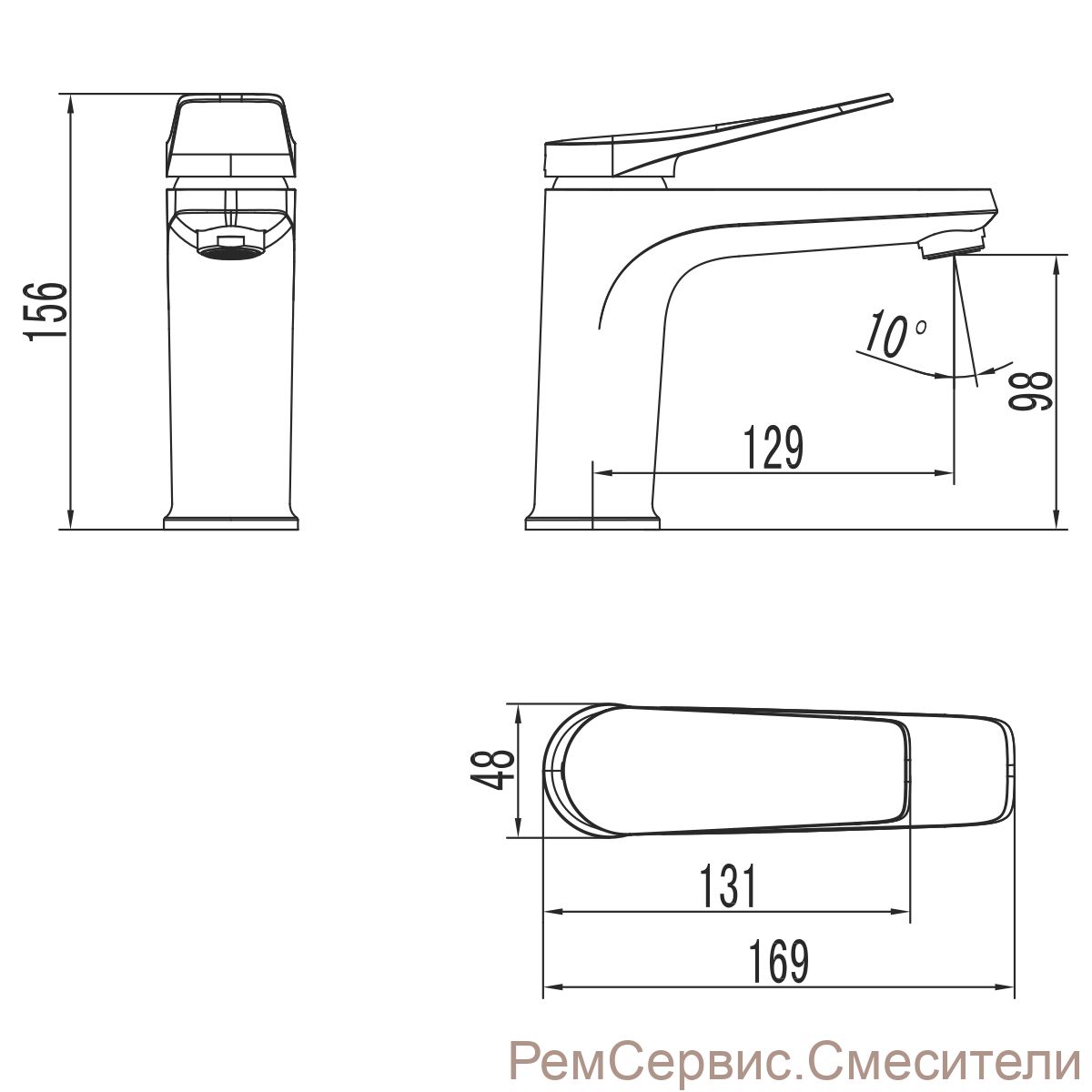 156

10°

129

98

48

131

169

РемСервис.Смесители