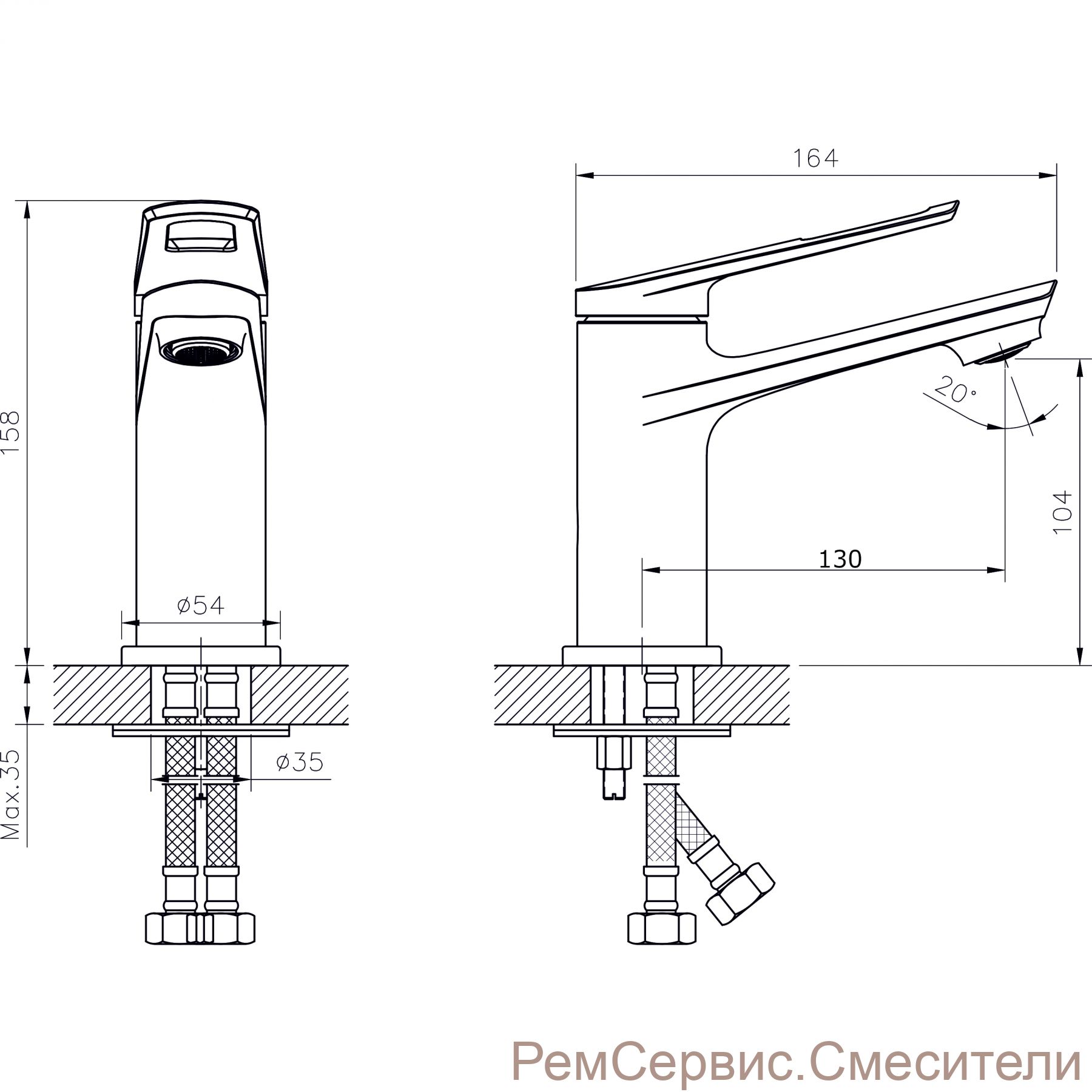 158

ø54

Max.35

ø35

164

20°

104

130

РемСервис.Смесители