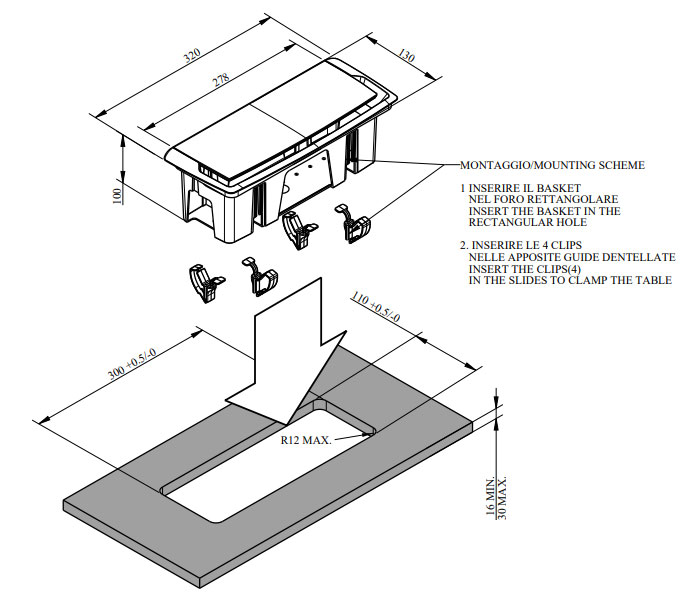 320

278

130

100

MONTAGGIO/MOUNTING SCHEME

1 INSERIRE IL BASKET
NEL FORO RETTANGOLARE
INSERT THE BASKET IN THE
RECTANGULAR HOLE

2. INSERIRE LE 4 CLIPS
NELLE APPOSITE GUIDE DENTELLATE
INSERT THE CLIPS(4)
IN THE SLIDES TO CLAMP THE TABLE

110 +0.5/-0

300 +0.5/-0

R12 MAX.

16 MIN.
30 MAX.