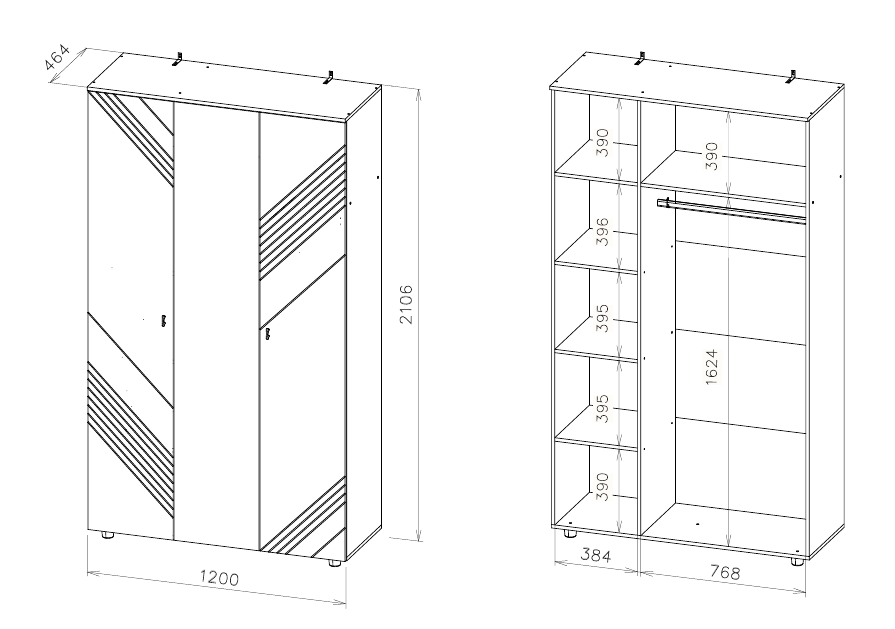 464
2106
1200
390
396
395
395
390
390
1624
384
768