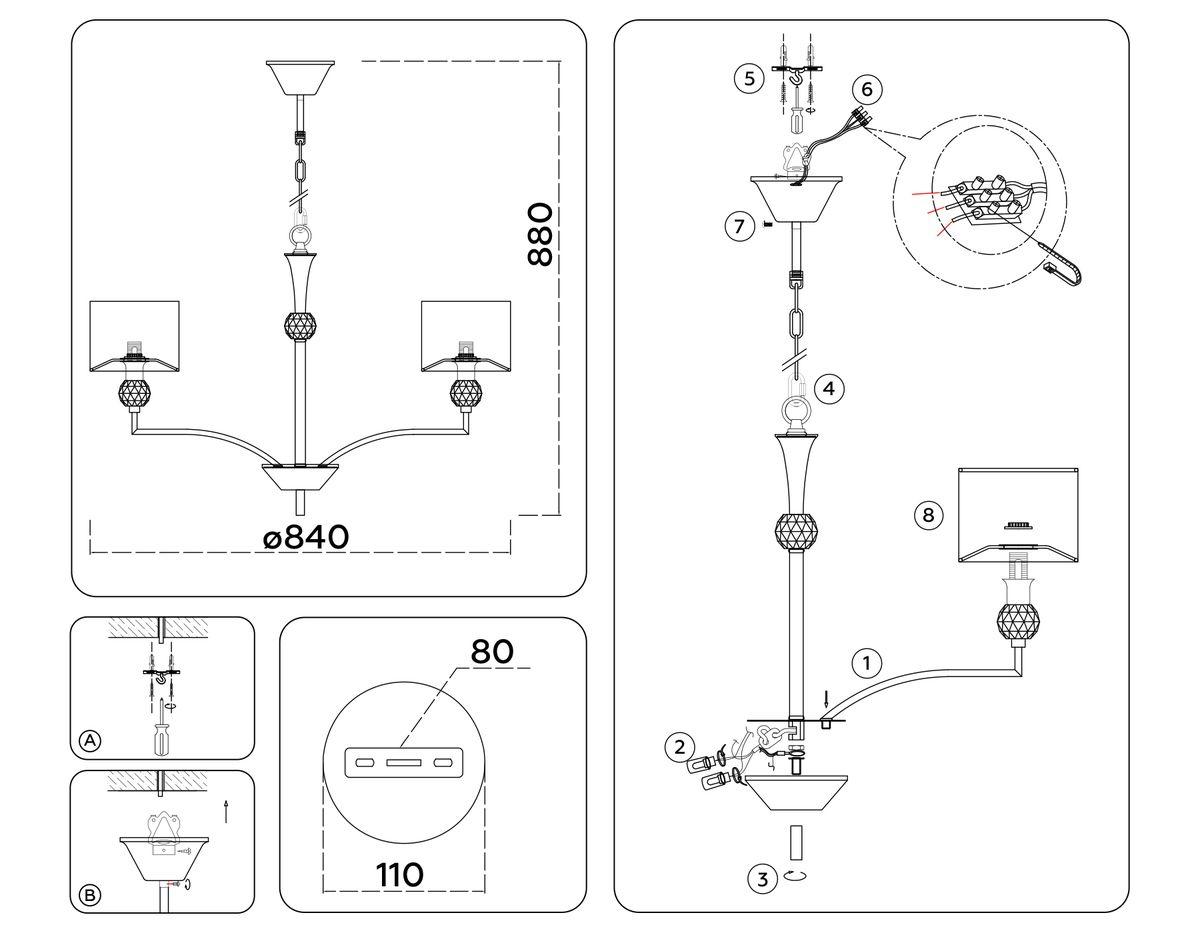 880
ø840
A
B
80
110
5
6
7
4
8
1
2
3