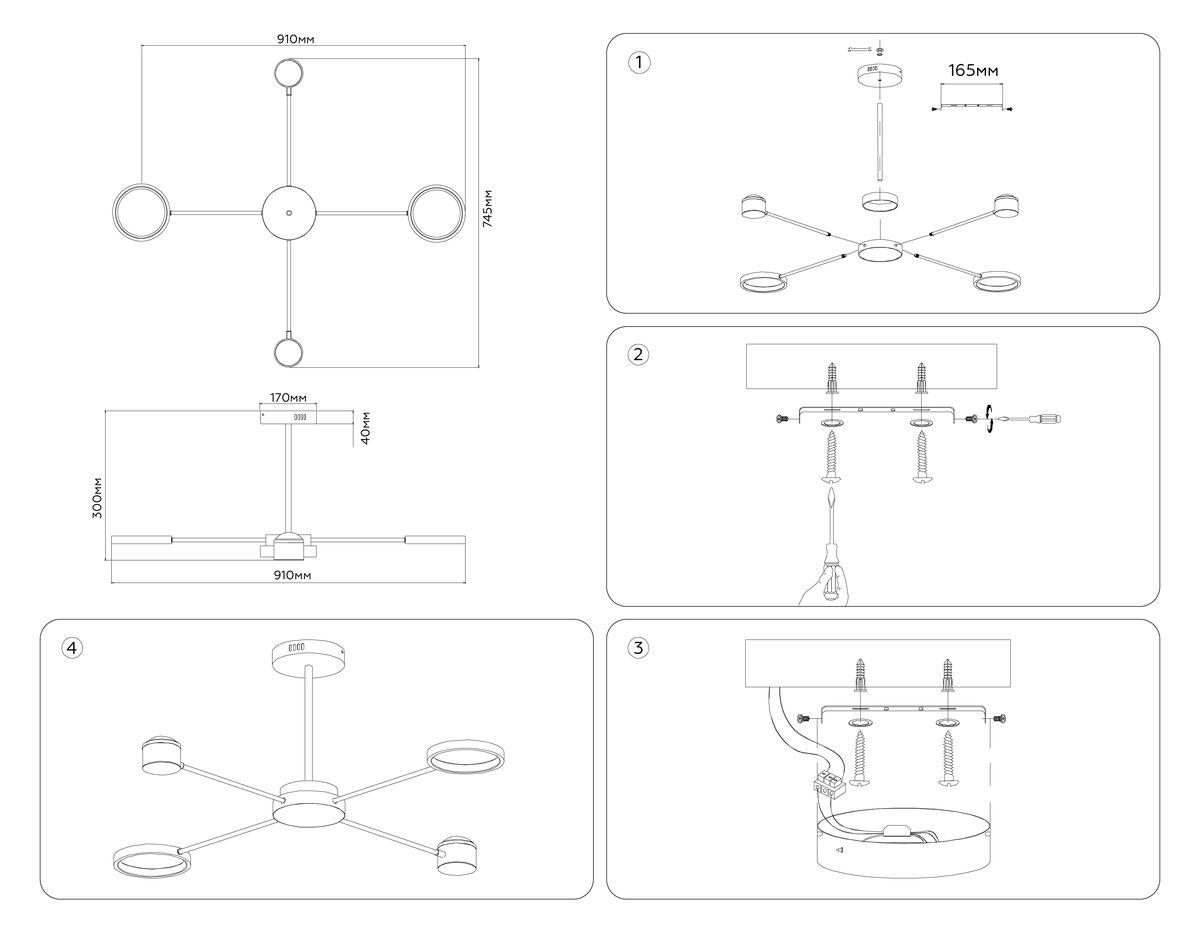 910мм

745мм

170мм

40мм

300мм

910мм

1

165мм

2

3

4