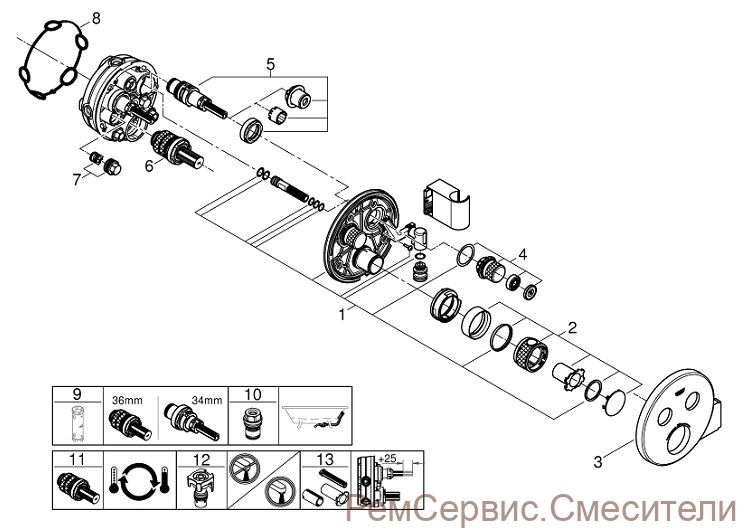 8

5

7

6

4

1

2

3

9

36mm

34mm

10

11

12

13

+25

РемСервис.Смесители