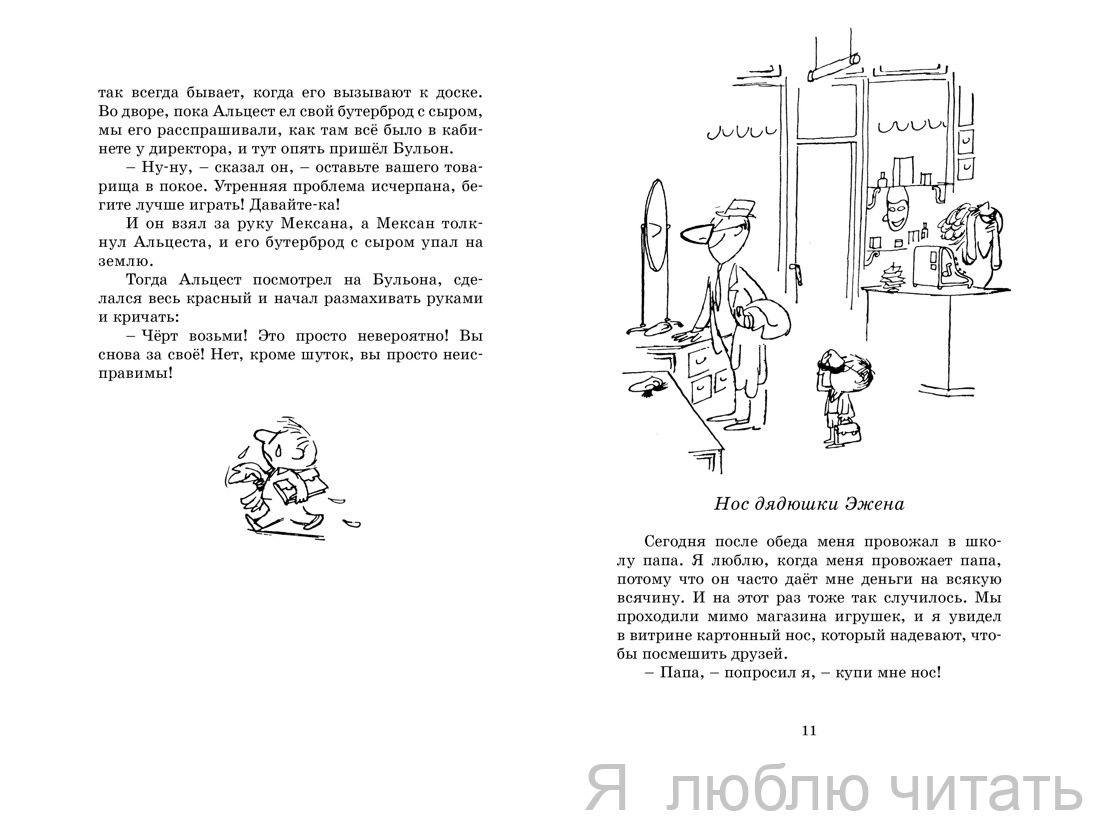 так всегда бывает, когда его вызывают к доске. Во дворе, пока Альцест ел свой бутерброд с сыром, мы его расспрашивали, как там всё было в кабинете у директора, и тут опять пришёл Бульон.

– Ну-ну, – сказал он, – оставьте вашего товарища в покое. Утренняя проблема исчерпана, бегите лучше играть! Давайте-ка!

И он взял за руку Мексана, а Мексан толкнул Альцеста, и его бутерброд с сыром упал на землю.

Тогда Альцест посмотрел на Бульона, сделался весь красный и начал размахивать руками и кричать:

– Чёрт возьми! Это просто невероятно! Вы снова за своё! Нет, кроме шуток, вы просто неисправимы!

Нос дядюшки Эжена

Сегодня после обеда меня провожал в школу папа. Я люблю, когда меня провожает папа, потому что он часто даёт мне деньги на всякую всячину. И на этот раз тоже так случилось. Мы проходили мимо магазина игрушек, и я увидел в витрине картонный нос, который надевают, чтобы посмешить друзей.

– Папа, – попросил я, – купи мне нос!

11

Я люблю читать