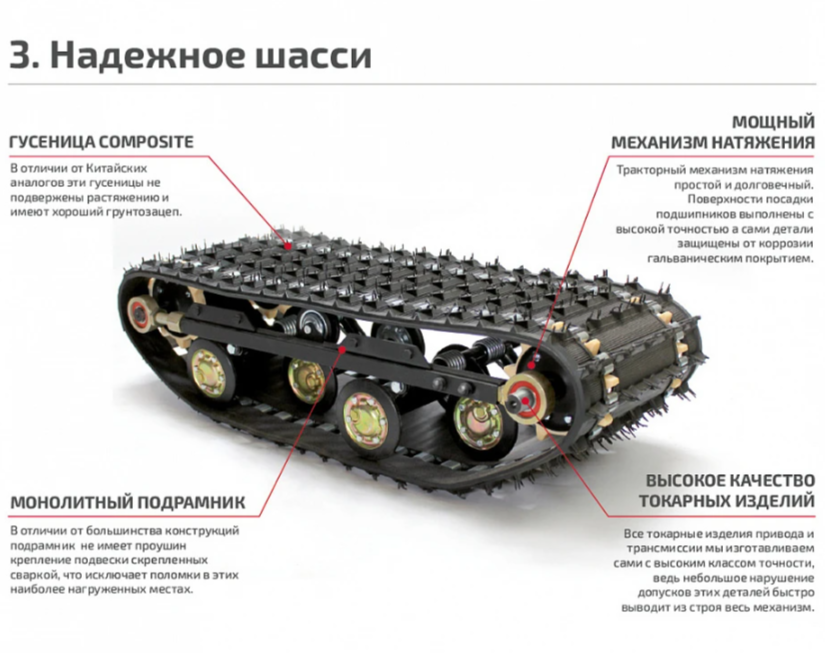 3. Надежное шасси

ГУСЕНИЦА COMPOSITE

В отличии от Китайских аналогов эти гусеницы не подвержены растяжению и имеют хороший грунтозацеп.

МОЩНЫЙ МЕХАНИЗМ НАТЯЖЕНИЯ

Тракторный механизм натяжения простой и долговечный. Поверхности посадки подшипников выполнены с высокой точностью а сами детали защищены от коррозии гальваническим покрытием.

МОНОЛИТНЫЙ ПОДРАМНИК

В отличии от большинства конструкций подрамник не имеет проушин крепление подвески скрепленных сваркой, что исключает поломки в этих наиболее нагруженных местах.

ВЫСОКОЕ КАЧЕСТВО ТОКАРНЫХ ИЗДЕЛИЙ

Все токарные изделия привода и трансмиссии мы изготавливаем сами с высоким классом точности, ведь небольшое нарушение допусков этих деталей быстро выводит из строя весь механизм.