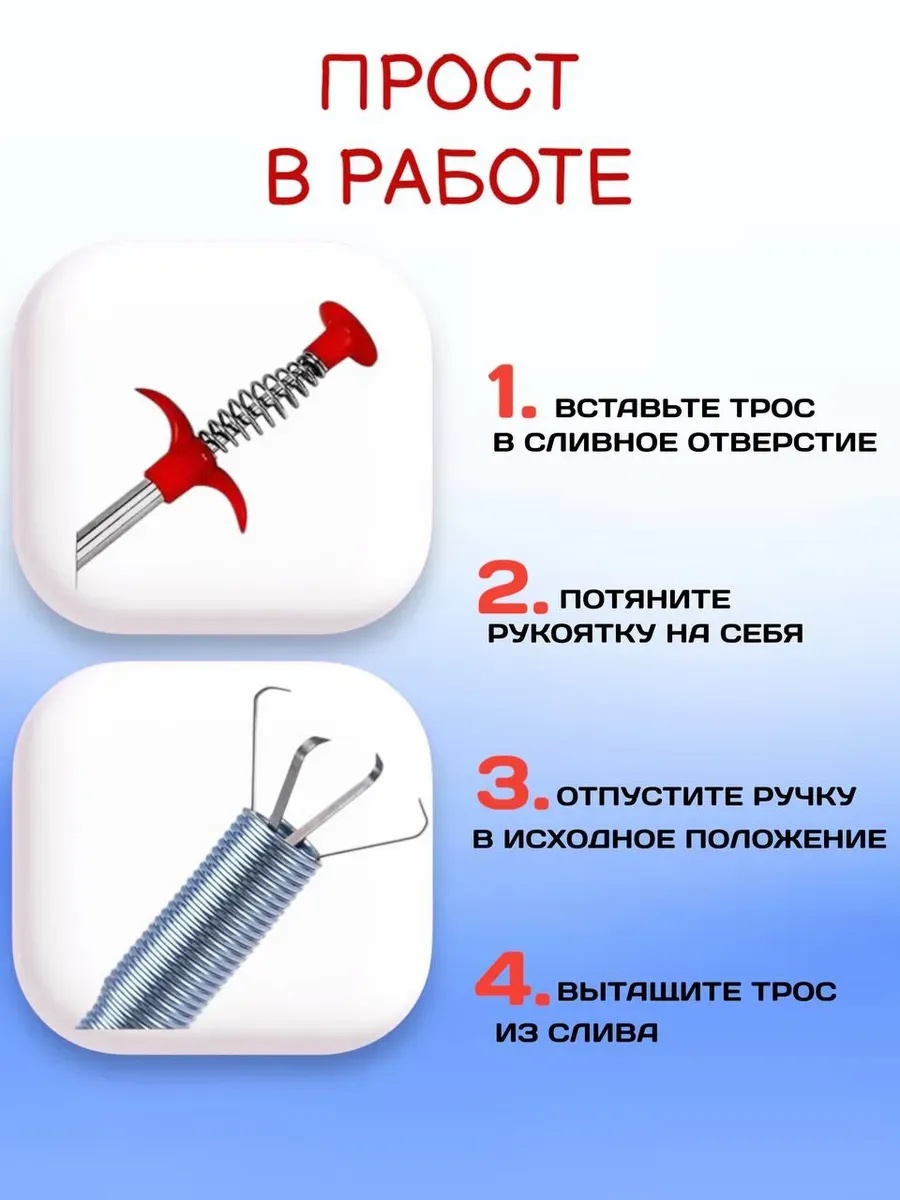 ПРОСТ
В РАБОТЕ

1. ВСТАВЬТЕ ТРОС В СЛИВНОЕ ОТВЕРСТИЕ

2. ПОТЯНИТЕ РУКОЯТКУ НА СЕБЯ

3. ОТПУСТИТЕ РУЧКУ В ИСХОДНОЕ ПОЛОЖЕНИЕ

4. ВЫТАЩИТЕ ТРОС ИЗ СЛИВА