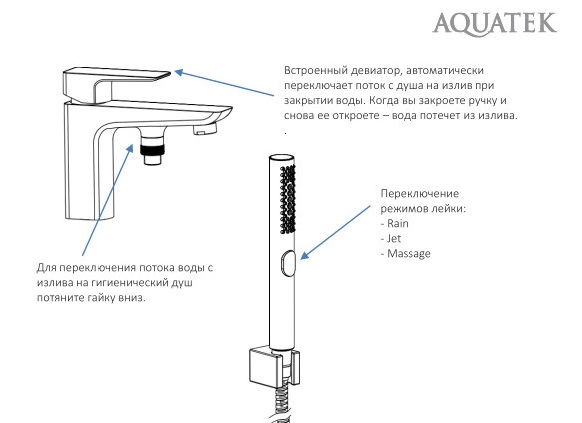 AQUATEK

Встроенный девиатор, автоматически переключает поток с душа на излив при закрытии воды. Когда вы закроете ручку и снова ее откроете – вода потечет из излива.
.

Переключение режимов лейки:
- Rain
- Jet
- Massage

Для переключения потока воды с излива на гигиенический душ потяните гайку вниз.