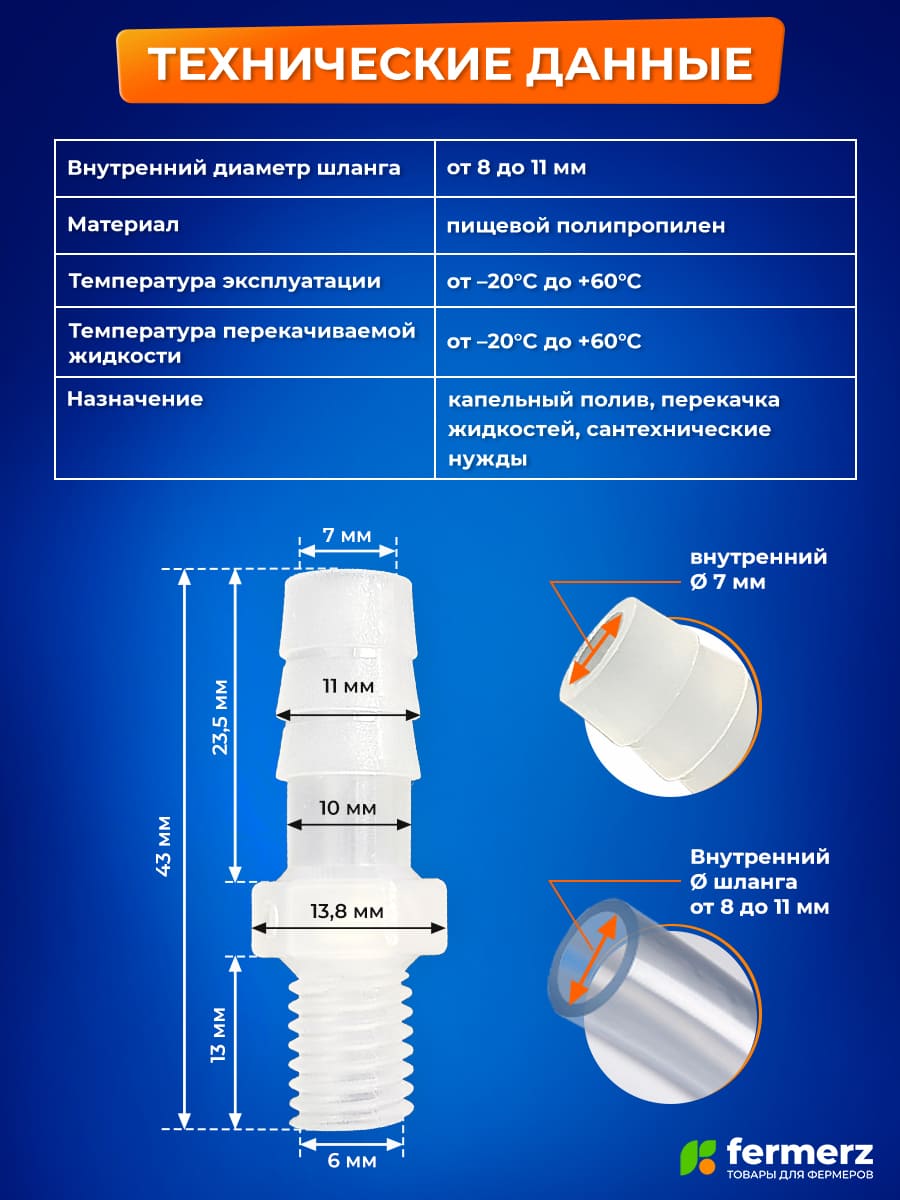 ТЕХНИЧЕСКИЕ ДАННЫЕ

| Внутренний диаметр шланга | от 8 до 11 мм |
|---|---|
| Материал | пищевой полипропилен |
| Температура эксплуатации | от –20°C до +60°C |
| Температура перекачиваемой жидкости | от –20°C до +60°C |
| Назначение | капельный полив, перекачка жидкостей, сантехнические нужды |

7 мм
11 мм
23,5 мм
10 мм
43 мм
13,8 мм
13 мм
6 мм

внутренний
Ø 7 мм

Внутренний
Ø шланга
от 8 до 11 мм

fermerz
ТОВАРЫ ДЛЯ ФЕРМЕРОВ