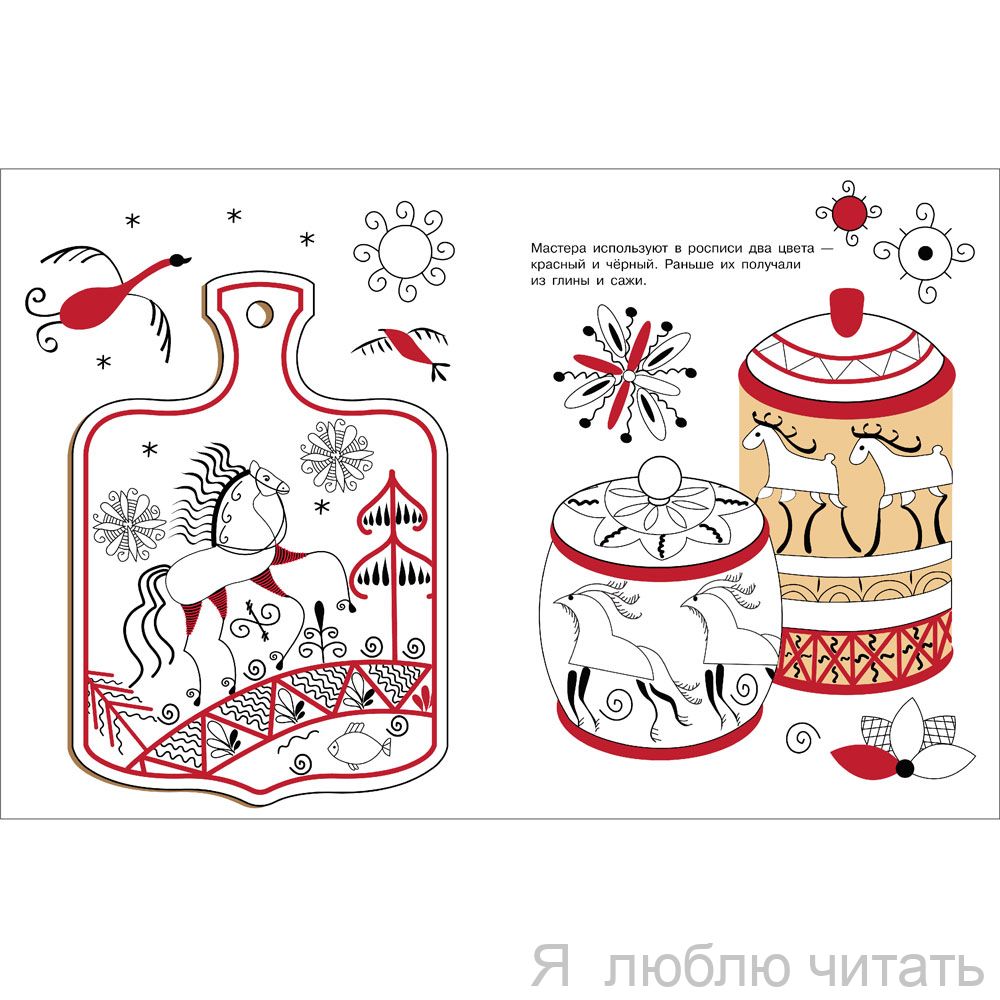 Мастера используют в росписи два цвета — красный и чёрный. Раньше их получали из глины и сажи.

Я люблю читать