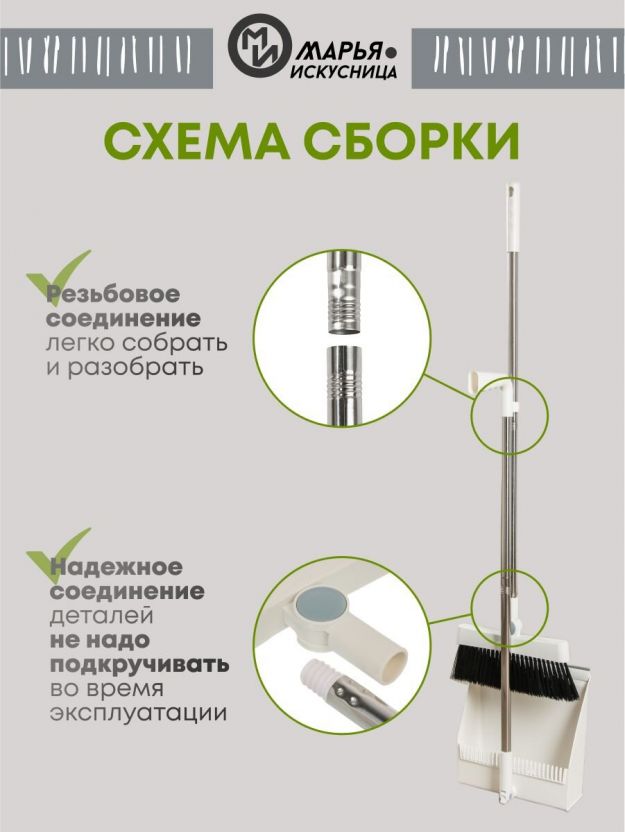 МИ МАРЬЯ ИСКУСНИЦА

СХЕМА СБОРКИ

Резьбовое соединение легко собрать и разобрать

Надежное соединение деталей не надо подкручивать во время эксплуатации