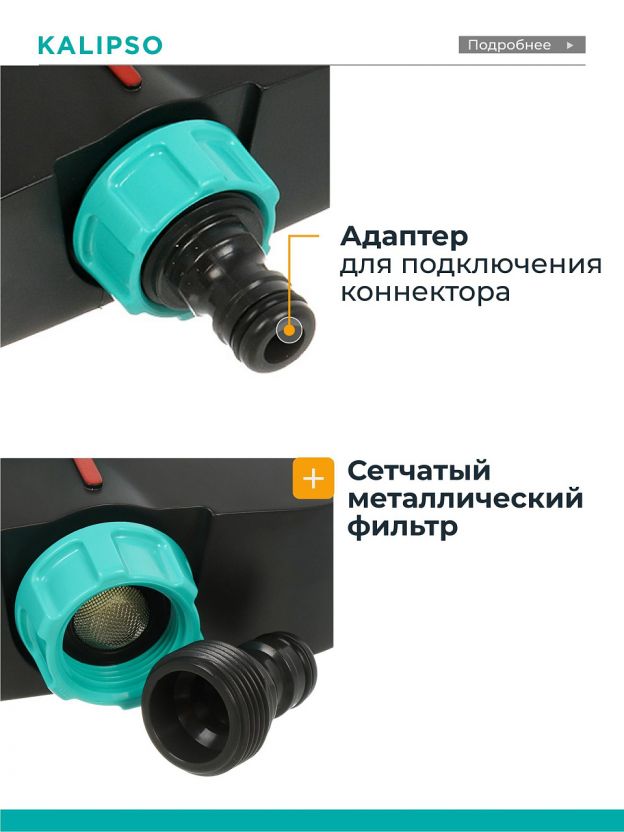 KALIPSO

Подробнее ▸

Адаптер
для подключения коннектора

+

Сетчатый металлический фильтр