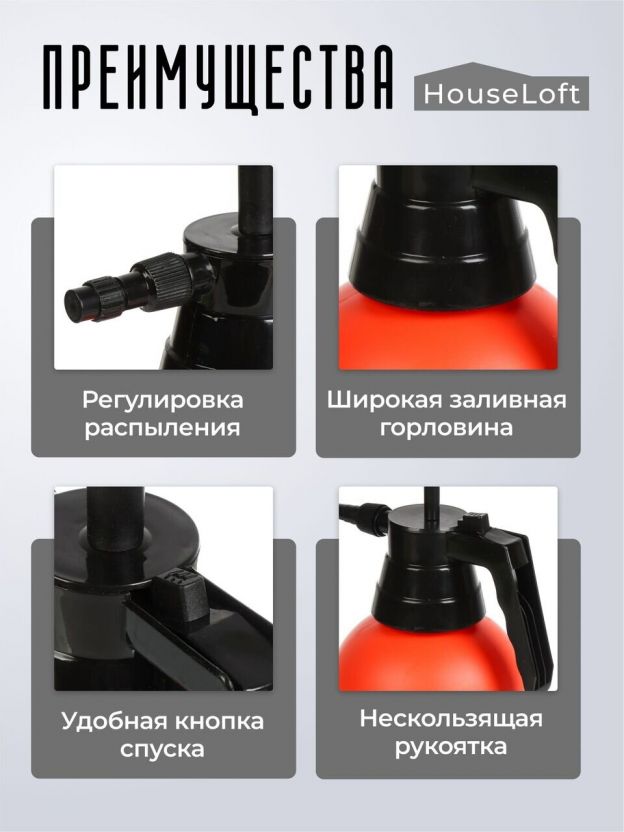 ПРЕИМУЩЕСТВА

HouseLoft

Регулировка распыления

Широкая заливная горловина

Удобная кнопка спуска

Нескользящая рукоятка