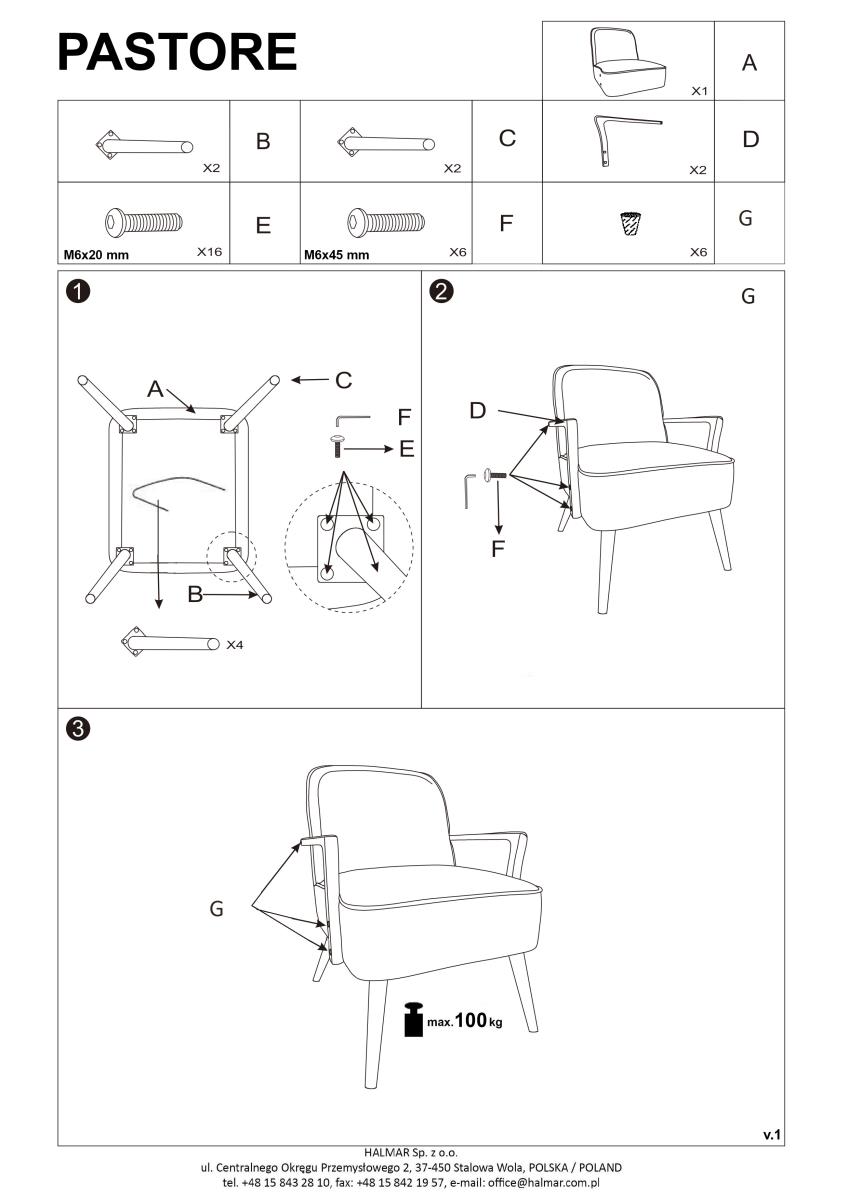 PASTORE

X1 A

X2 B
X2 C
X2 D

M6x20 mm X16 E
M6x45 mm X6 F
X6 G

1
A
C
F
E
B
X4

2
G
D
F

3
G
max. 100 kg

v.1

HALMAR Sp. z o.o.
ul. Centralnego Okręgu Przemysłowego 2, 37-450 Stalowa Wola, POLSKA / POLAND
tel. +48 15 843 28 10, fax: +48 15 842 19 57, e-mail: office@halmar.com.pl