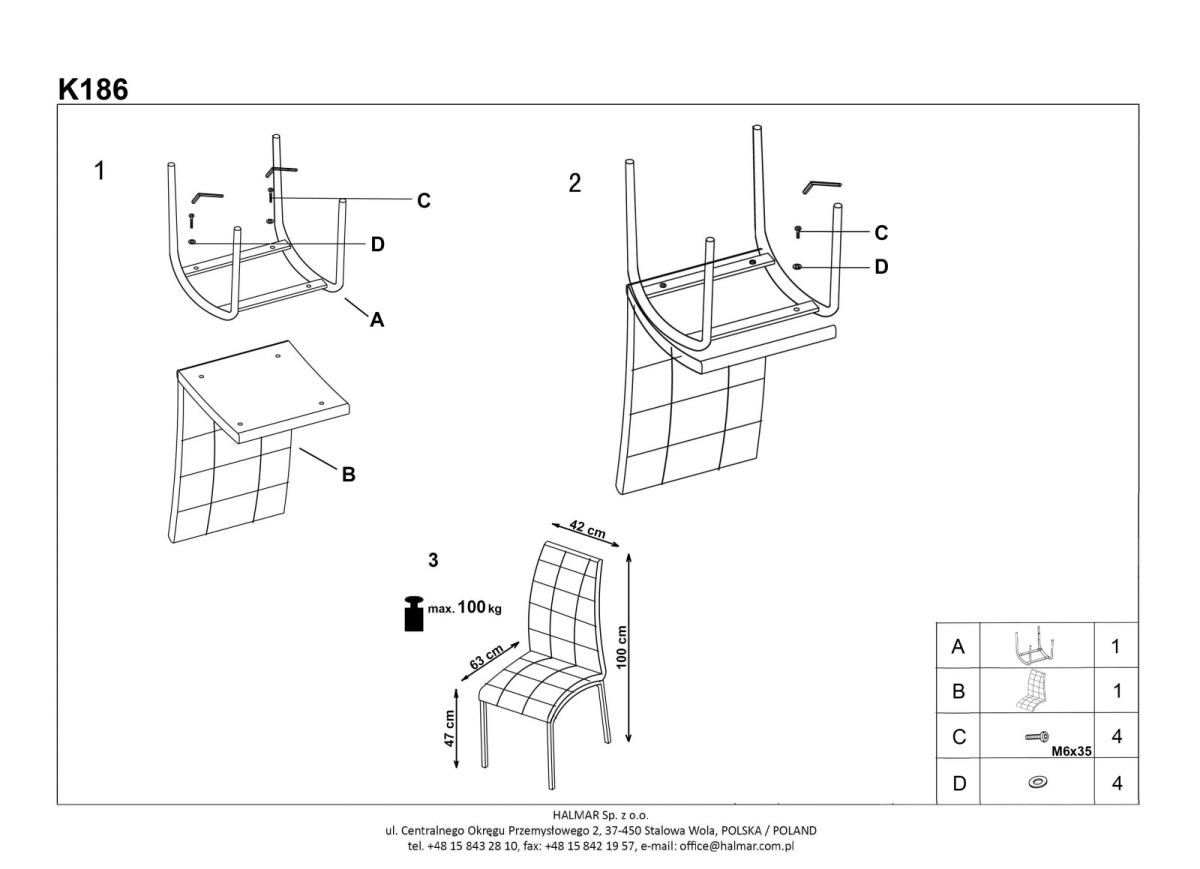 K186

1

C

D

A

B

2

C

D

3

max. 100 kg

42 cm

100 cm

63 cm

47 cm

| A | | 1 |
|---|---|---|
| B | | 1 |
| C | M6x35 | 4 |
| D | | 4 |

HALMAR Sp. z o.o.
ul. Centralnego Okręgu Przemysłowego 2, 37-450 Stalowa Wola, POLSKA / POLAND
tel. +48 15 843 28 10, fax: +48 15 842 19 57, e-mail: office@halmar.com.pl