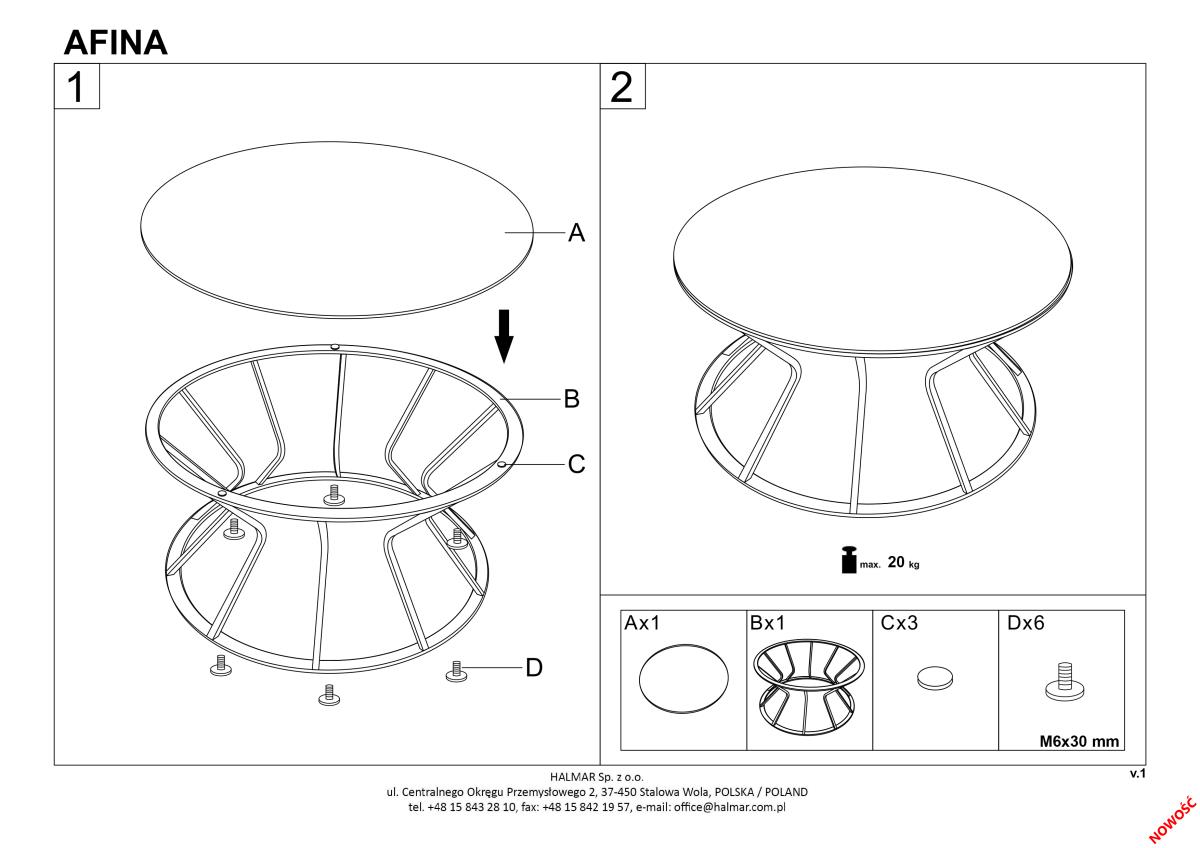 AFINA

1

A

B

C

D

2

max. 20 kg

| Ax1 | Bx1 | Cx3 | Dx6 |
|---|---|---|---|
| | | | M6x30 mm |

HALMAR Sp. z o.o.
ul. Centralnego Okręgu Przemysłowego 2, 37-450 Stalowa Wola, POLSKA / POLAND
tel. +48 15 843 28 10, fax: +48 15 842 19 57, e-mail: office@halmar.com.pl

v.1

NOWOŚĆ