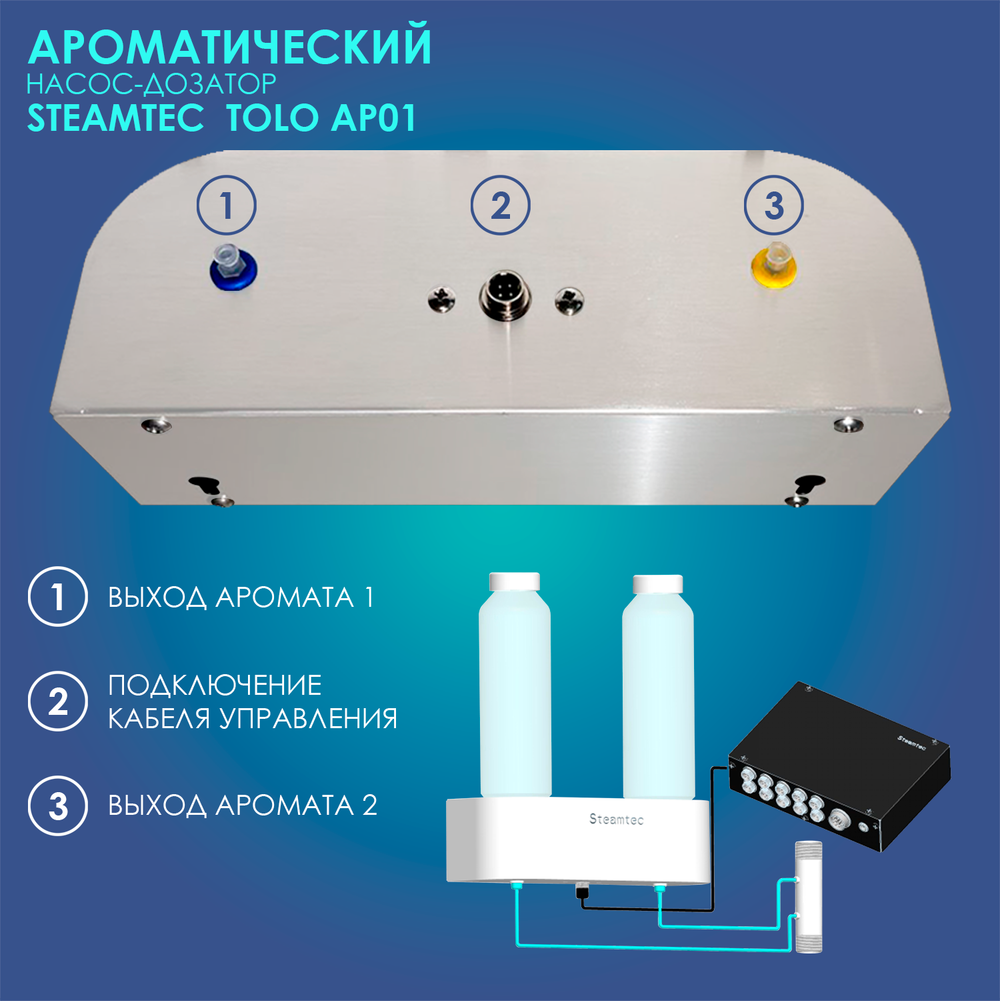 АРОМАТИЧЕСКИЙ
НАСОС-ДОЗАТОР
STEAMTEC TOLO AP01

1
2
3

1 ВЫХОД АРОМАТА 1

2 ПОДКЛЮЧЕНИЕ КАБЕЛЯ УПРАВЛЕНИЯ

3 ВЫХОД АРОМАТА 2

Steamtec

Steamtec