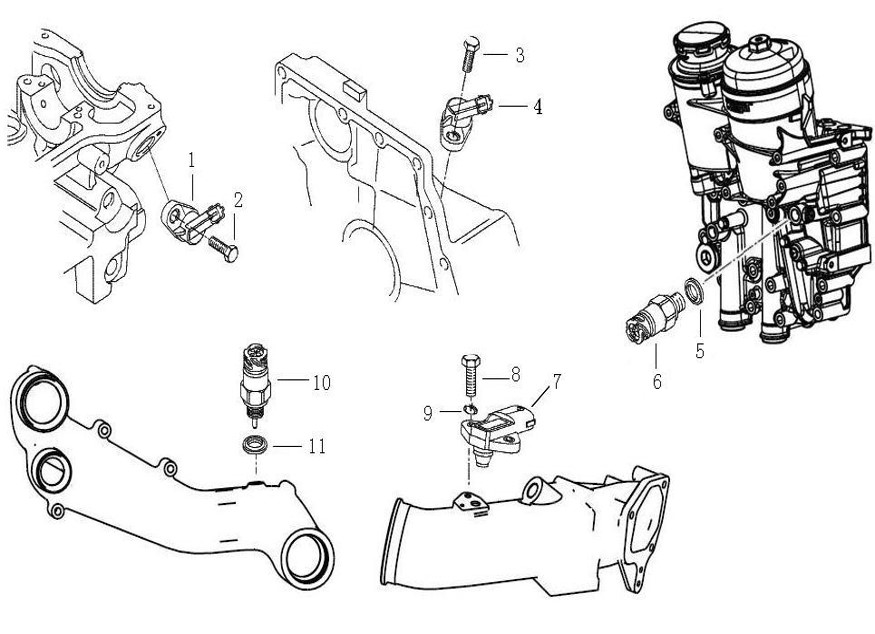 1
2
3
4
5
6
10
11
8
7
9