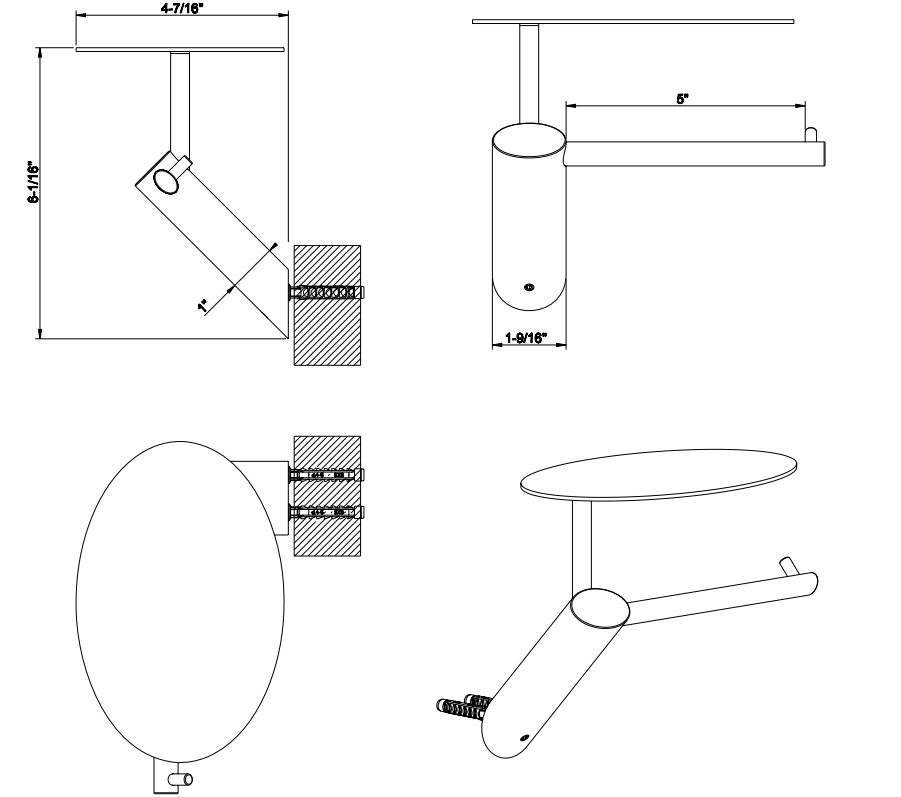 4-7/16"

6-1/16"

1"

5"

1-9/16"