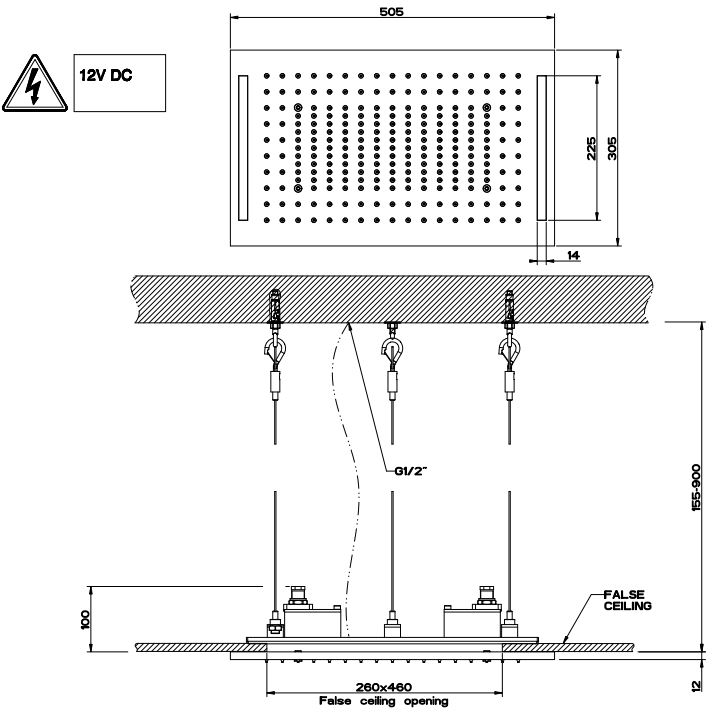 12V DC

505

225

305

14

G1/2"

155-900

100

FALSE CEILING

260x460
False ceiling opening

12