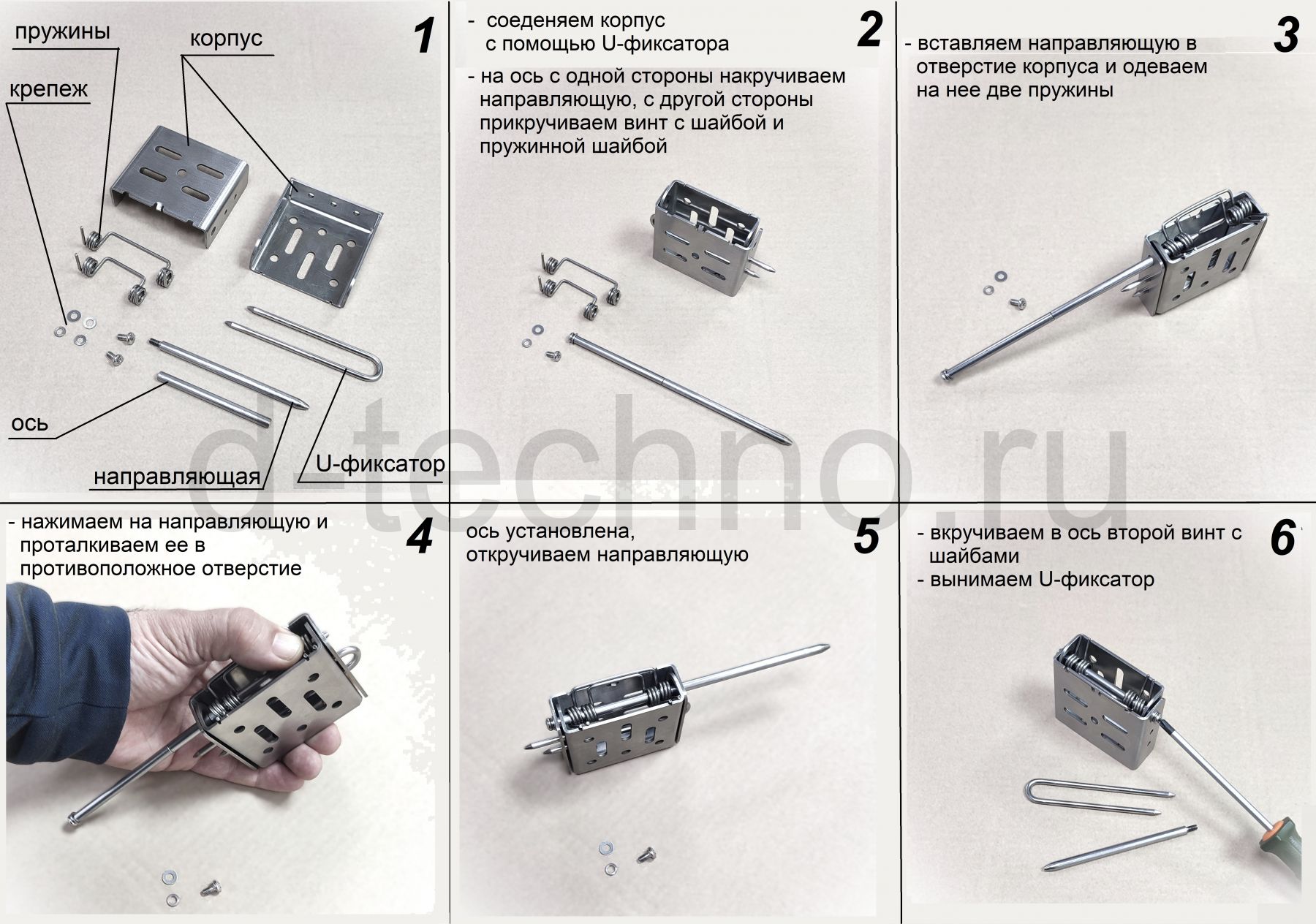 1

пружины

корпус

крепеж

ось

направляющая

U-фиксатор

2

- соеденяем корпус с помощью U-фиксатора

- на ось с одной стороны накручиваем направляющую, с другой стороны прикручиваем винт с шайбой и пружинной шайбой

3

- вставляем направляющую в отверстие корпуса и одеваем на нее две пружины

d-techno.ru

4

- нажимаем на направляющую и проталкиваем ее в противоположное отверстие

5

ось установлена, откручиваем направляющую

6

- вкручиваем в ось второй винт с шайбами
- вынимаем U-фиксатор