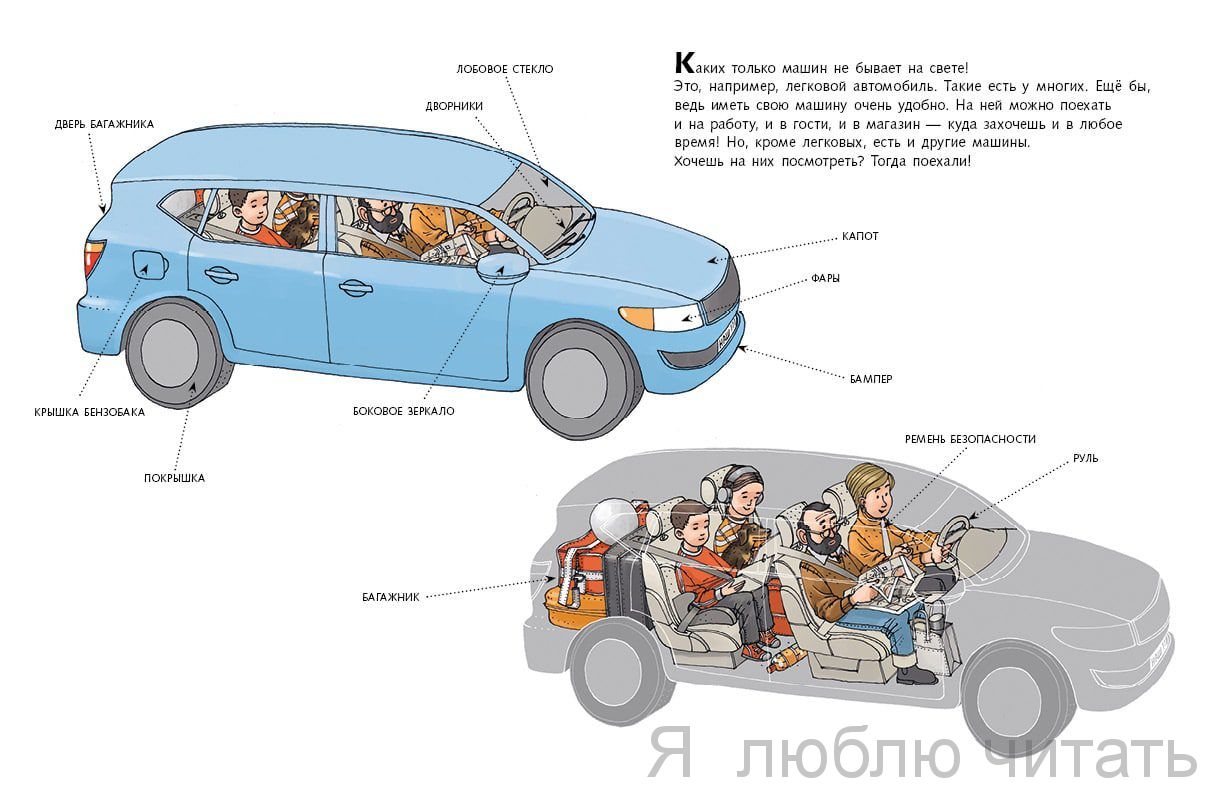 Каких только машин не бывает на свете! Это, например, легковой автомобиль. Такие есть у многих. Ещё бы, ведь иметь свою машину очень удобно. На ней можно поехать и на работу, и в гости, и в магазин — куда захочешь и в любое время! Но, кроме легковых, есть и другие машины. Хочешь на них посмотреть? Тогда поехали!

ЛОБОВОЕ СТЕКЛО
ДВОРНИКИ
ДВЕРЬ БАГАЖНИКА
КАПОТ
ФАРЫ
БАМПЕР
КРЫШКА БЕНЗОБАКА
БОКОВОЕ ЗЕРКАЛО
ПОКРЫШКА

РЕМЕНЬ БЕЗОПАСНОСТИ
РУЛЬ
БАГАЖНИК

Я люблю читать