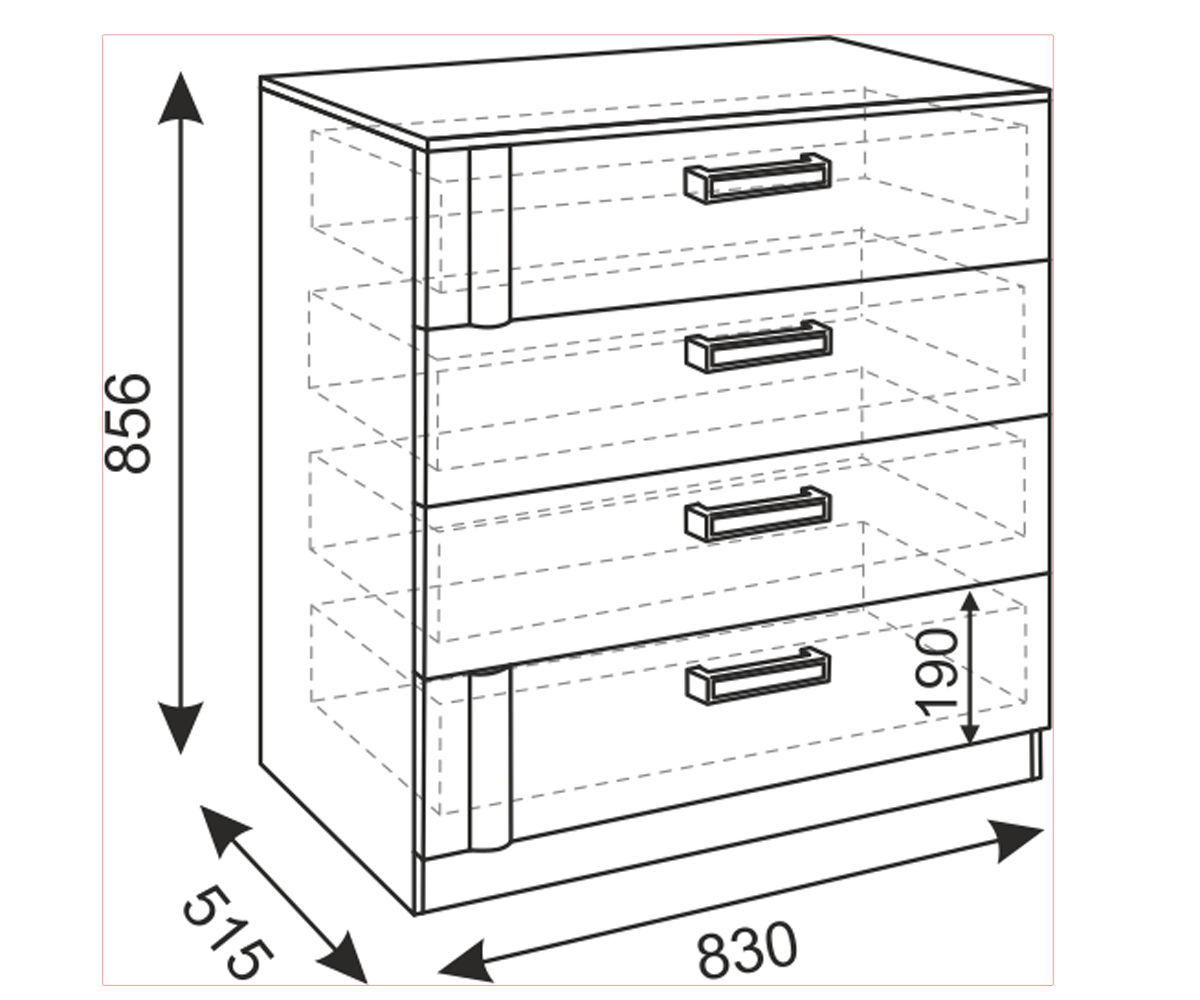 856

190

515

830